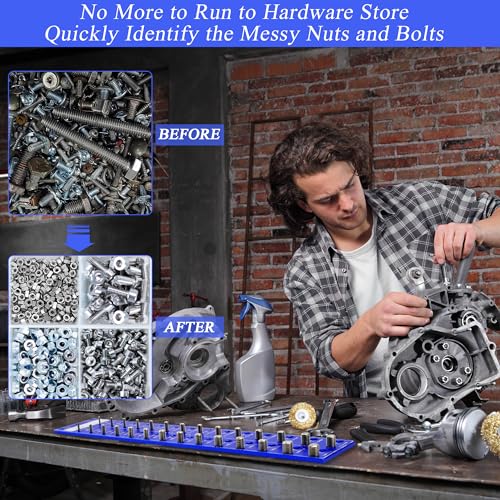 No More to Run to Hardware Store
Quickly Identify the Messy Nuts and Bolts

BEFORE

AFTER