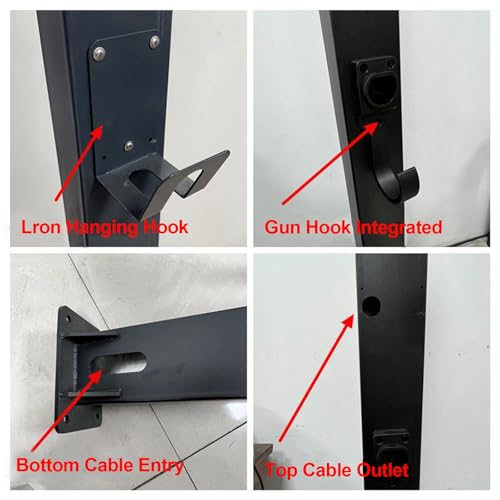 Lron Hanging Hook

Gun Hook Integrated

Bottom Cable Entry

Top Cable Outlet